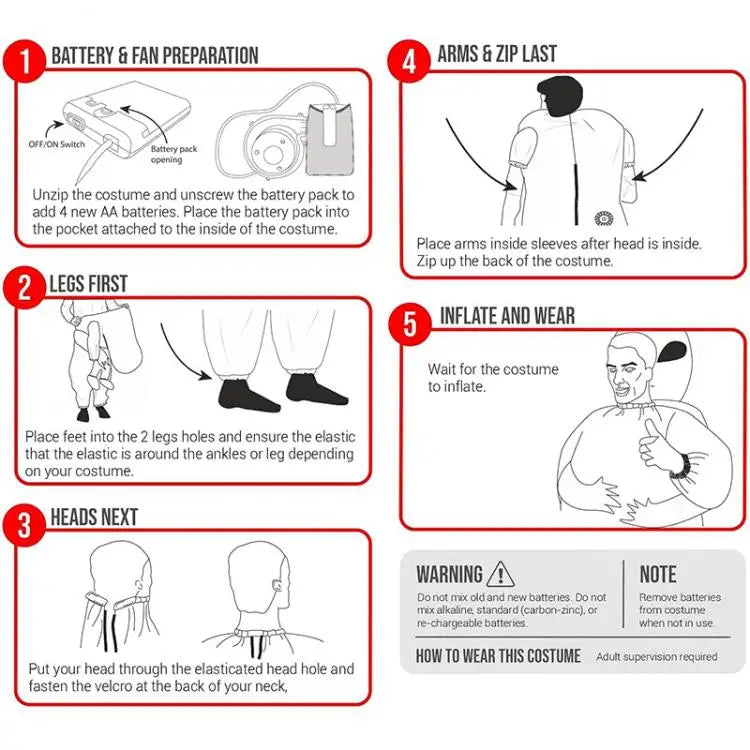 1 BATTERY & FAN PREPARATION

OFF/ON Switch

Battery pack opening

Unzip the costume and unscrew the battery pack to add 4 new AA batteries. Place the battery pack into the pocket attached to the inside of the costume.

2 LEGS FIRST

Place feet into the 2 legs holes and ensure the elastic that the elastic is around the ankles or leg depending on your costume.

3 HEADS NEXT

Put your head through the elasticated head hole and fasten the velcro at the back of your neck,

4 ARMS & ZIP LAST

Place arms inside sleeves after head is inside. Zip up the back of the costume.

5 INFLATE AND WEAR

Wait for the costume to inflate.

WARNING

Do not mix old and new batteries. Do not mix alkaline, standard (carbon-zinc), or re-chargeable batteries.

NOTE

Remove batteries from costume when not in use.

HOW TO WEAR THIS COSTUME

Adult supervision required